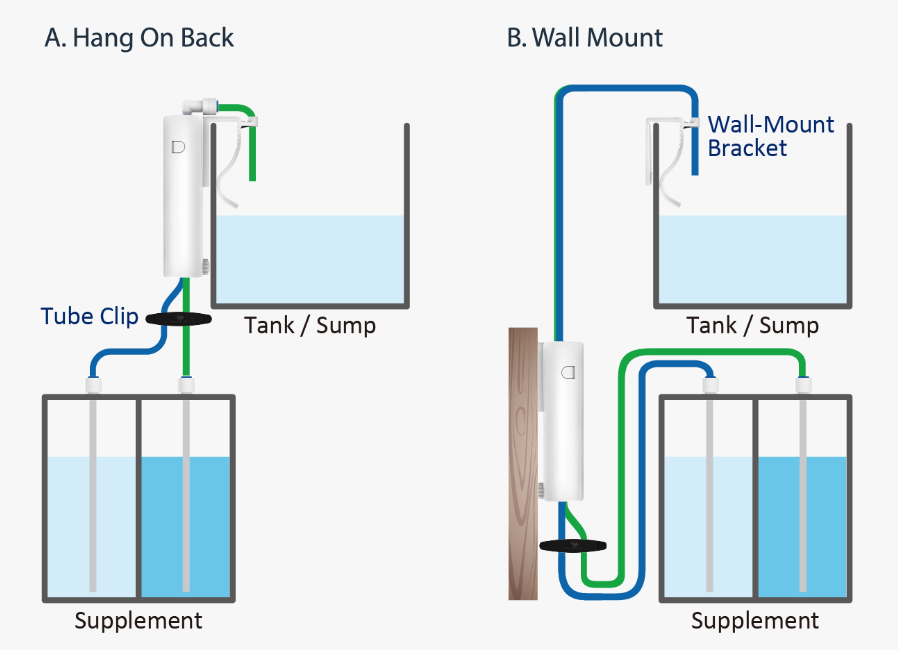 A. Hang On Back

Tube Clip

Tank / Sump

Supplement

B. Wall Mount

Wall-Mount Bracket

Tank / Sump

Supplement